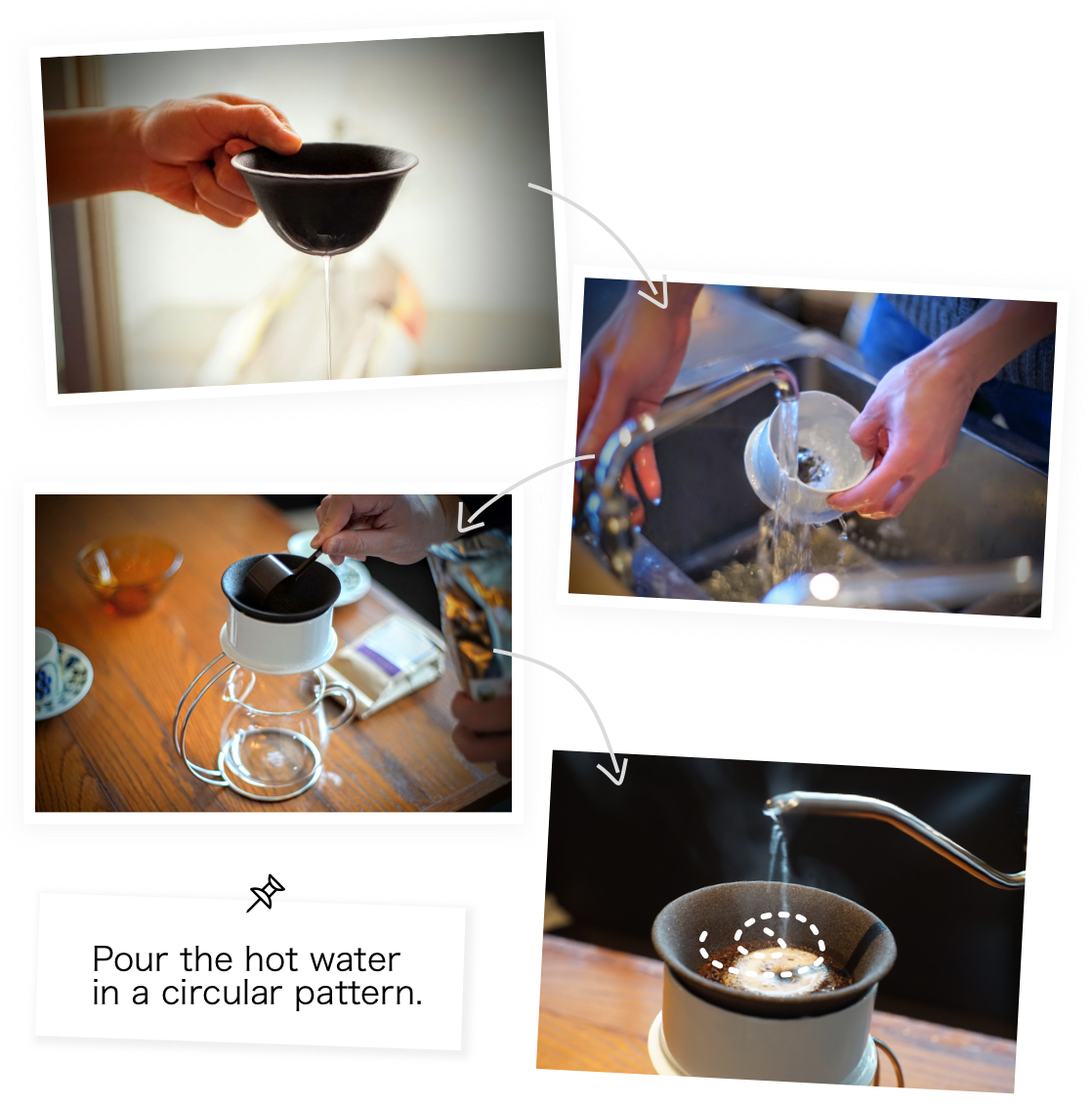 Pour the hot water in a circular pattern.